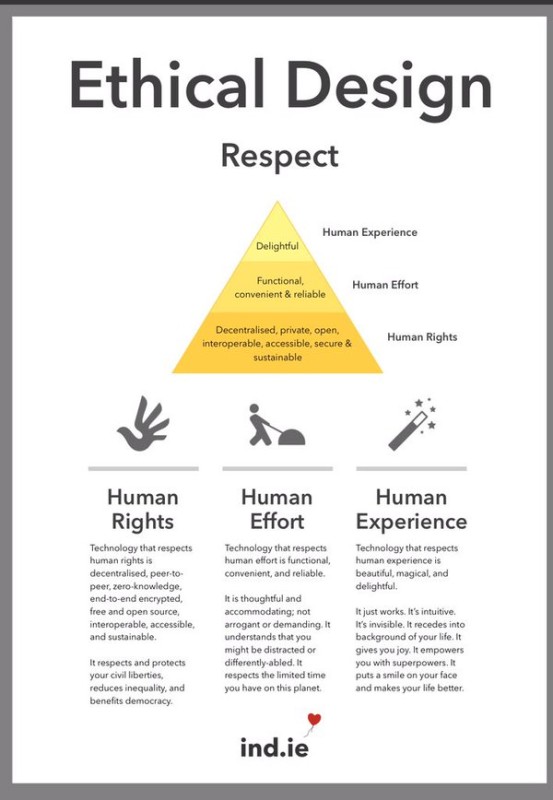 Ethical Design

Respect

Delightful

Human Experience

Functional, convenient & reliable

Human Effort

Decentralised, private, open, interoperable, accessible, secure & sustainable

Human Rights

Human Rights

Technology that respects human rights is decentralised, peer-to-peer, zero-knowledge, end-to-end encrypted, free and open source, interoperable, accessible, and sustainable.

It respects and protects your civil liberties, reduces inequality, and benefits democracy.

Human Effort

Technology that respects human effort is functional, convenient, and reliable.

It is thoughtful and accommodating; not arrogant or demanding. It understands that you might be distracted or differently-abled. It respects the limited time you have on this planet.

Human Experience

Technology that respects human experience is beautiful, magical, and delightful.

It just works. It's intuitive. It's invisible. It recedes into background of your life. It gives you joy. It empowers you with superpowers. It puts a smile on your face and makes your life better.

ind.ie